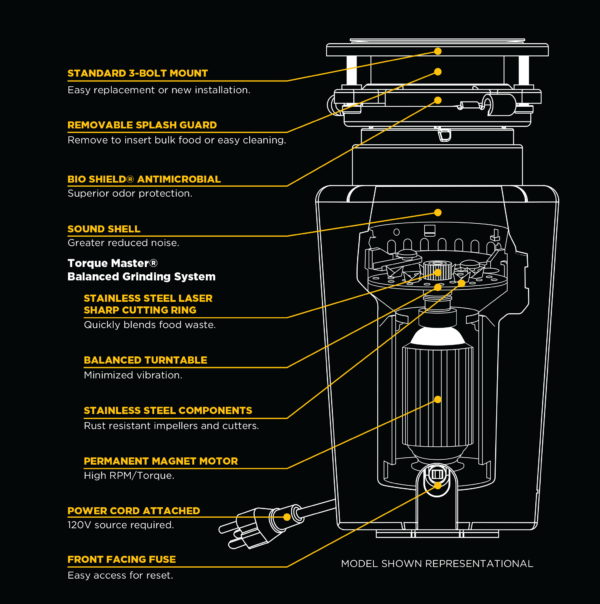 STANDARD 3-BOLT MOUNT
Easy replacement or new installation.

REMOVABLE SPLASH GUARD
Remove to insert bulk food or easy cleaning.

BIO SHIELD® ANTIMICROBIAL
Superior odor protection.

SOUND SHELL
Greater reduced noise.

Torque Master®
Balanced Grinding System

STAINLESS STEEL LASER SHARP CUTTING RING
Quickly blends food waste.

BALANCED TURNTABLE
Minimized vibration.

STAINLESS STEEL COMPONENTS
Rust resistant impellers and cutters.

PERMANENT MAGNET MOTOR
High RPM/Torque.

POWER CORD ATTACHED
120V source required.

FRONT FACING FUSE
Easy access for reset.

MODEL SHOWN REPRESENTATIONAL